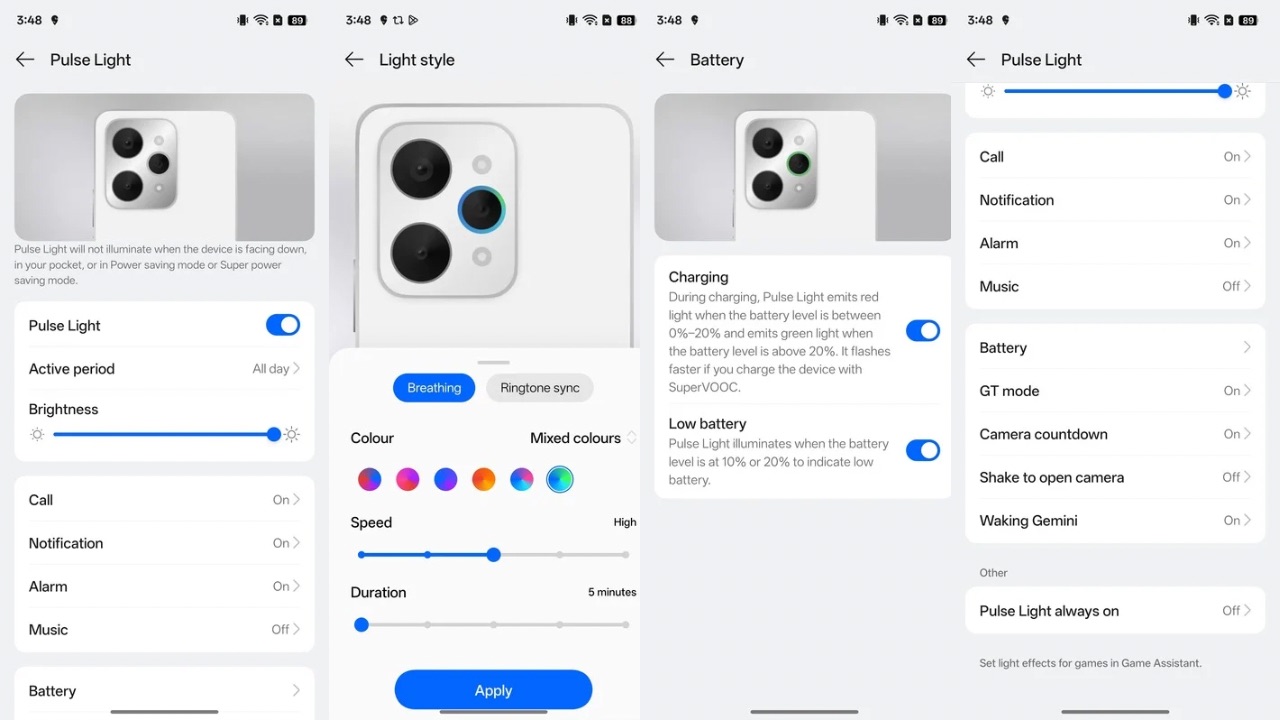 3:48 89

Pulse Light

Pulse Light will not illuminate when the device is facing down, in your pocket, or in Power saving mode or Super power saving mode.

Pulse Light

Active period All day

Brightness

Call On

Notification On

Alarm On

Music Off

Battery

3:48 88

Light style

Breathing Ringtone sync

Colour Mixed colours

Speed High

Duration 5 minutes

Apply

3:48 89

Battery

Charging
During charging, Pulse Light emits red light when the battery level is between 0%–20% and emits green light when the battery level is above 20%. It flashes faster if you charge the device with SuperVOOC.

Low battery
Pulse Light illuminates when the battery level is at 10% or 20% to indicate low battery.

3:48 89

Pulse Light

Call On

Notification On

Alarm On

Music Off

Battery

GT mode On

Camera countdown On

Shake to open camera Off

Waking Gemini On

Other

Pulse Light always on Off

Set light effects for games in Game Assistant.